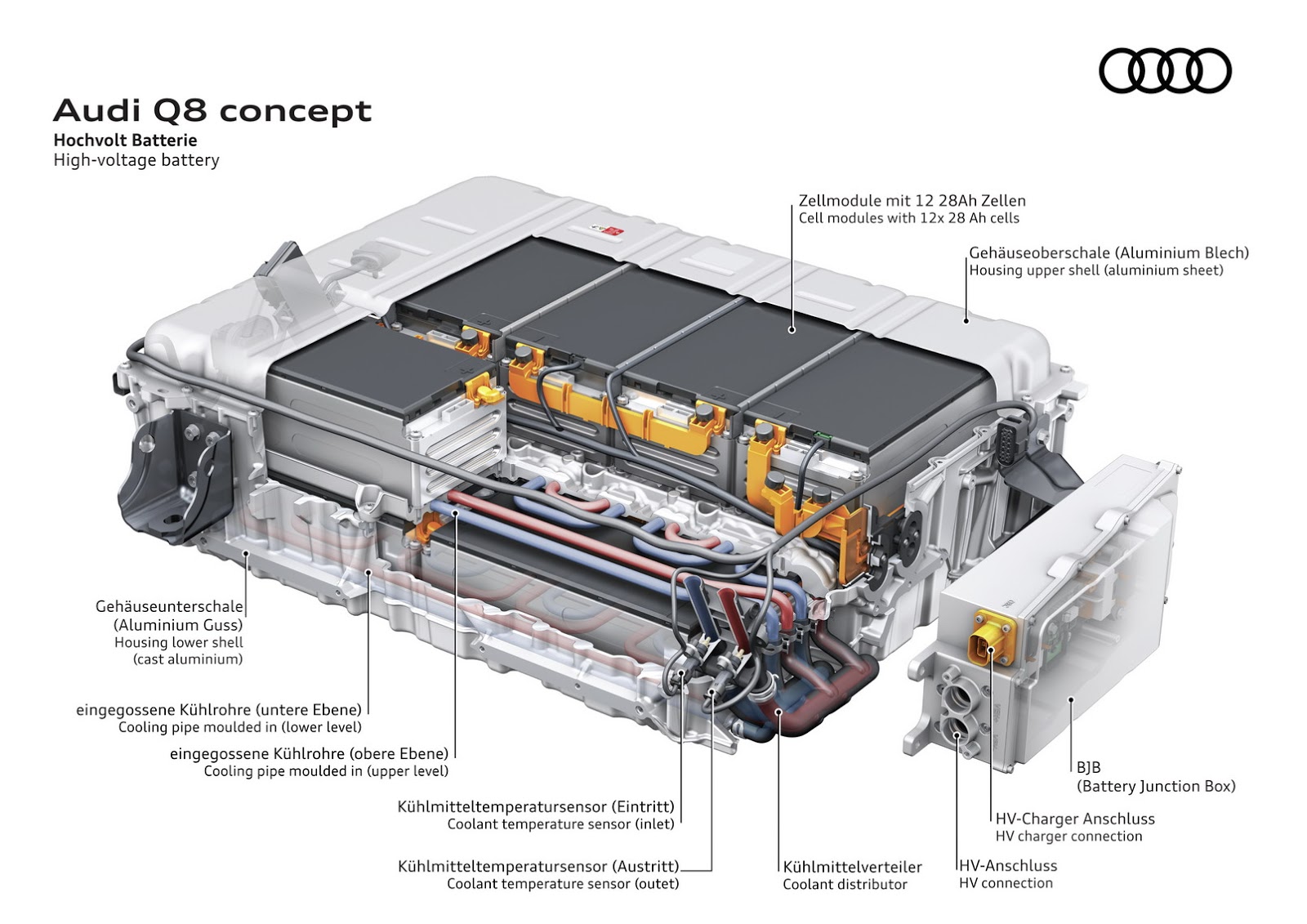 Audi Q8 concept
Hochvolt Batterie
High-voltage battery

Zellmodule mit 12 28Ah Zellen
Cell modules with 12x 28 Ah cells

Gehäuseoberschale (Aluminium Blech)
Housing upper shell (aluminium sheet)

Gehäuseunterschale (Aluminium Guss)
Housing lower shell (cast aluminium)

eingegossene Kühlrohre (untere Ebene)
Cooling pipe moulded in (lower level)

eingegossene Kühlrohre (obere Ebene)
Cooling pipe moulded in (upper level)

Kühlmitteltemperatursensor (Eintritt)
Coolant temperature sensor (inlet)

Kühlmitteltemperatursensor (Austritt)
Coolant temperature sensor (outet)

Kühlmittelverteiler
Coolant distributor

HV-Anschluss
HV connection

HV-Charger Anschluss
HV charger connection

BJB
(Battery Junction Box)